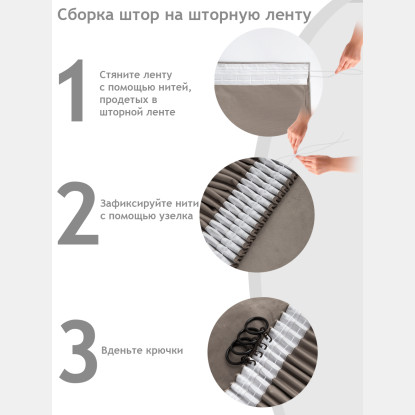 Сборка штор на шторную ленту

1

Стяните ленту с помощью нитей, продетых в шторной ленте

2

Зафиксируйте нити с помощью узелка

3

Вденьте крючки